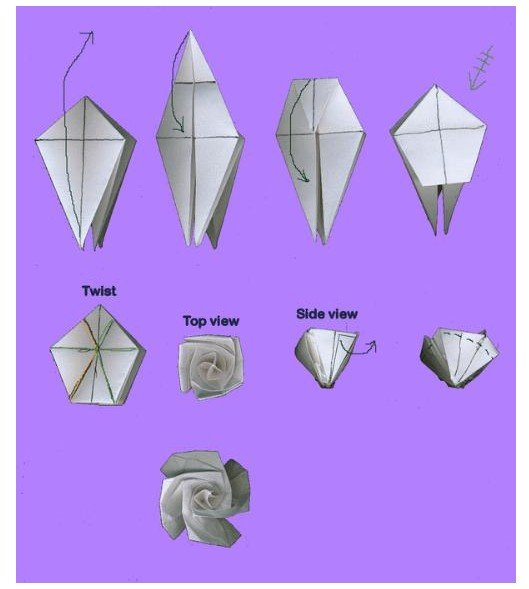 Twist

Top view

Side view