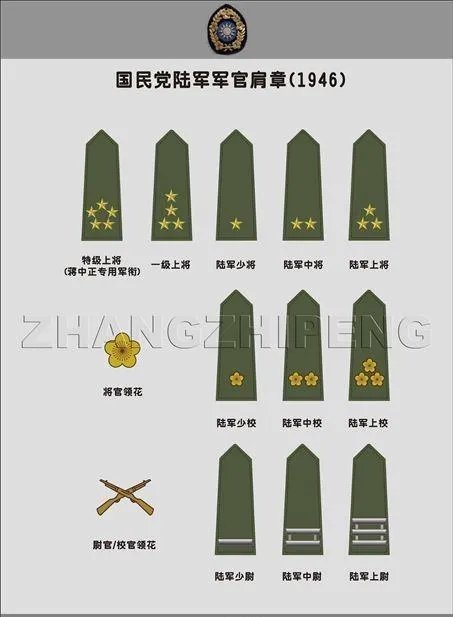 国民党陆军军官肩章(1946)

特级上将
(蒋中正专用军衔)

一级上将

陆军少将

陆军中将

陆军上将

ZHANGZHIPENG

将官领花

陆军少校

陆军中校

陆军上校

尉官/校官领花

陆军少尉

陆军中尉

陆军上尉