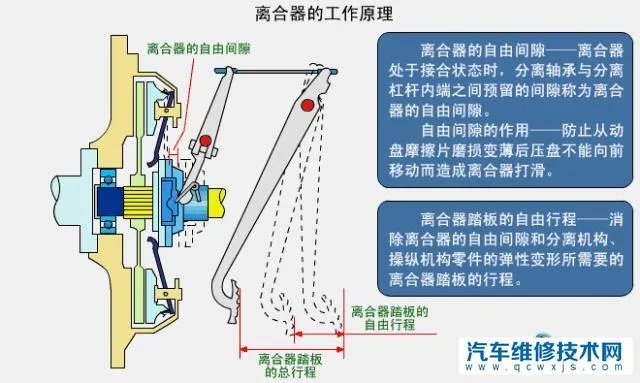 离合器的工作原理

离合器的自由间隙

离合器的自由间隙——离合器处于接合状态时，分离轴承与分离杠杆内端之间预留的间隙称为离合器的自由间隙。

自由间隙的作用——防止从动盘摩擦片磨损变薄后压盘不能向前移动而造成离合器打滑。

离合器踏板的自由行程——消除离合器的自由间隙和分离机构、操纵机构零件的弹性变形所需要的离合器踏板的行程。

离合器踏板的自由行程

离合器踏板的总行程

汽车维修技术网
www.qcwxjs.com