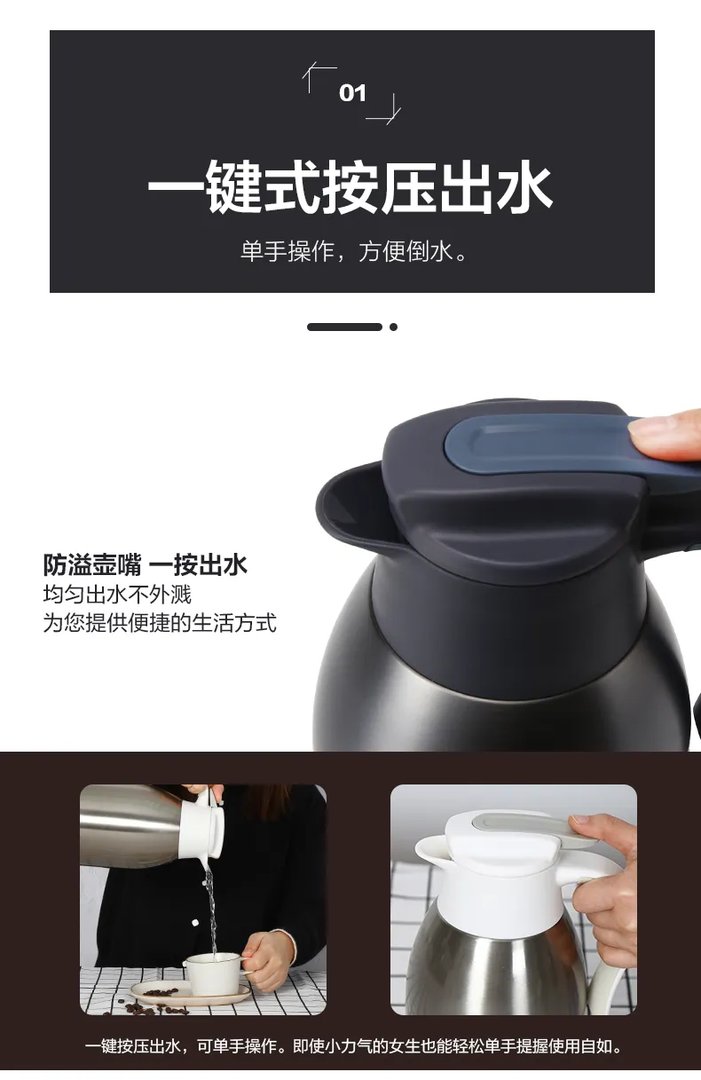 01

一键式按压出水

单手操作，方便倒水。

防溢壶嘴 一按出水
均匀出水不外溅
为您提供便捷的生活方式

一键按压出水，可单手操作。即使小力气的女生也能轻松单手提握使用自如。